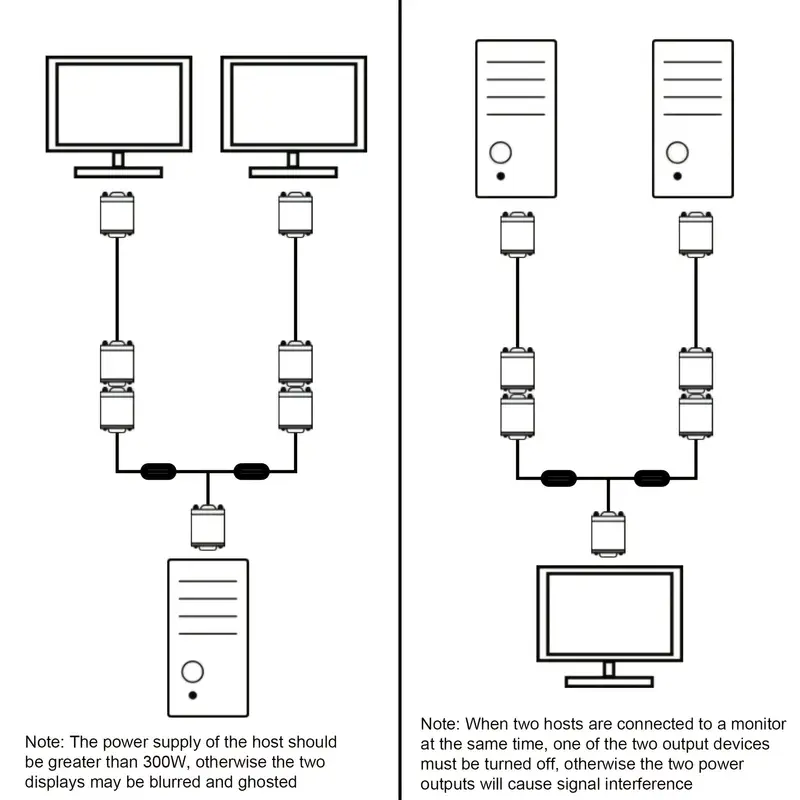 Note: The power supply of the host should be greater than 300W, otherwise the two displays may be blurred and ghosted

Note: When two hosts are connected to a monitor at the same time, one of the two output devices must be turned off, otherwise the two power outputs will cause signal interference