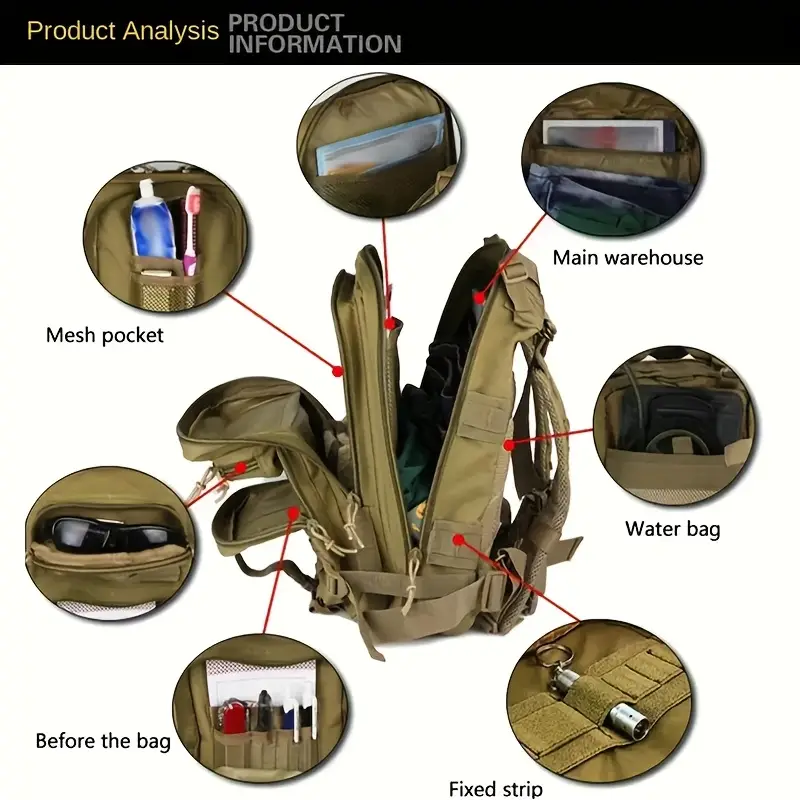 Product Analysis PRODUCT INFORMATION

Main warehouse

Mesh pocket

Water bag

Before the bag

Fixed strip